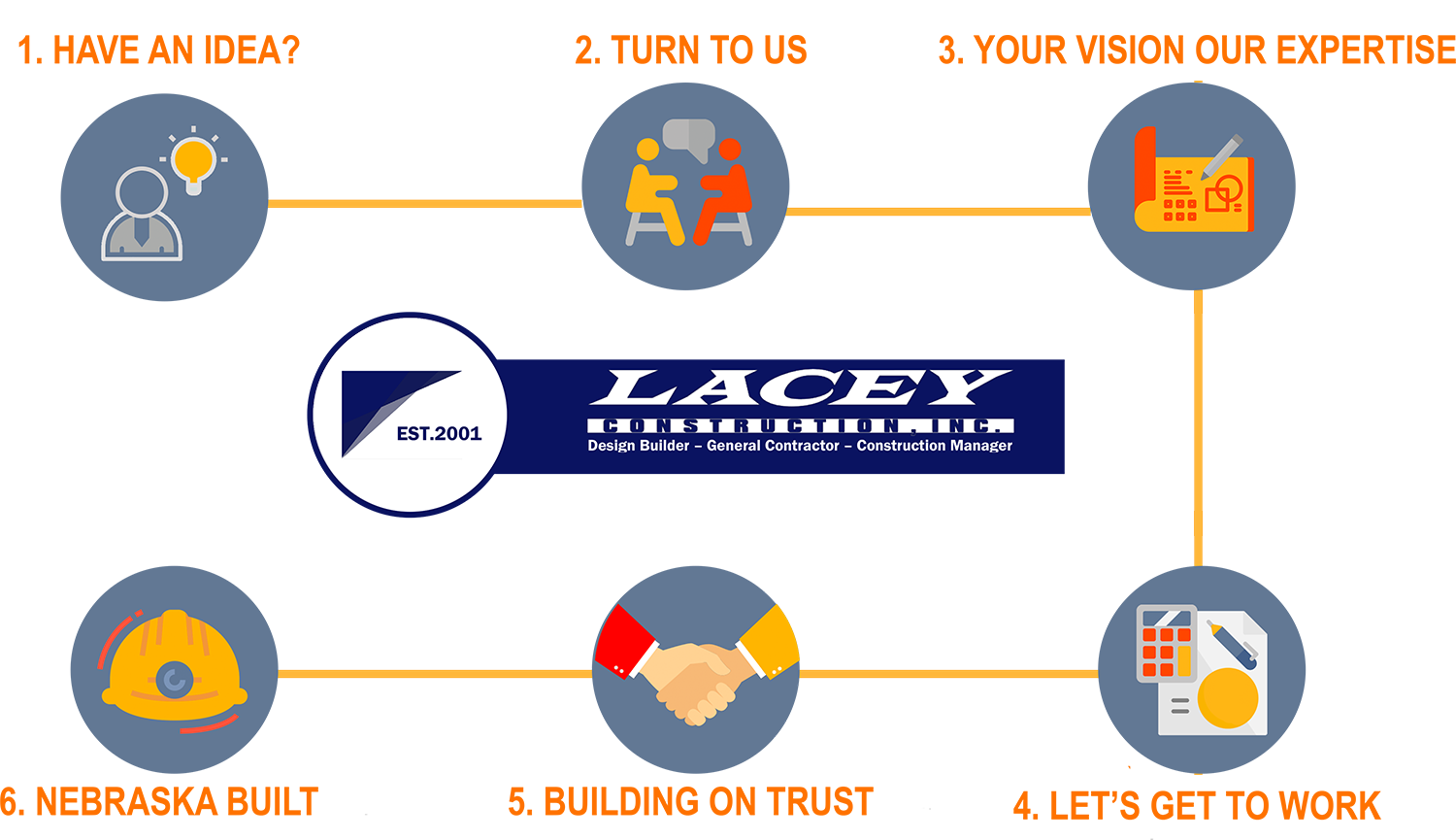 1. HAVE AN IDEA?

2. TURN TO US

3. YOUR VISION OUR EXPERTISE

EST.2001

LACEY
CONSTRUCTION, INC.
Design Builder – General Contractor – Construction Manager

6. NEBRASKA BUILT

5. BUILDING ON TRUST

4. LET'S GET TO WORK